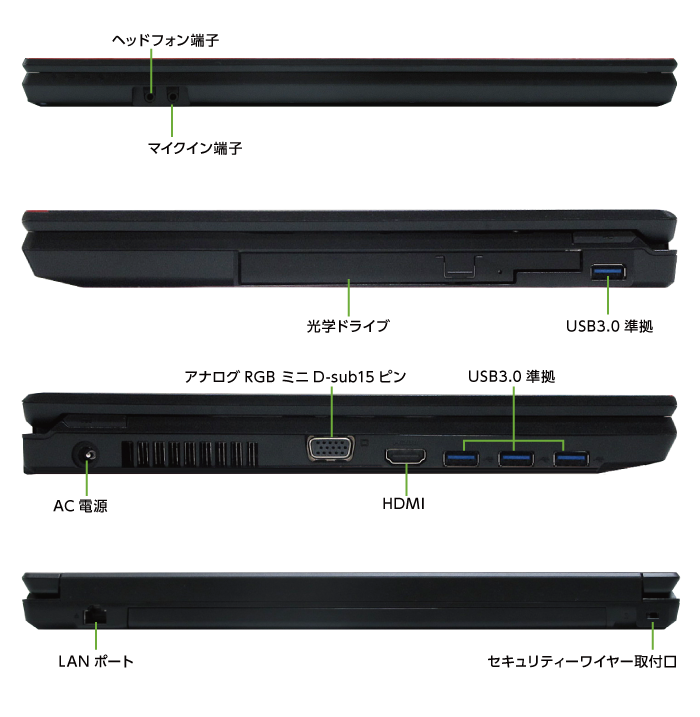 ヘッドフォン端子

マイクイン端子

光学ドライブ

USB3.0 準拠

アナログ RGB ミニ D-sub15 ピン

USB3.0 準拠

AC 電源

HDMI

LAN ポート

セキュリティーワイヤー取付口