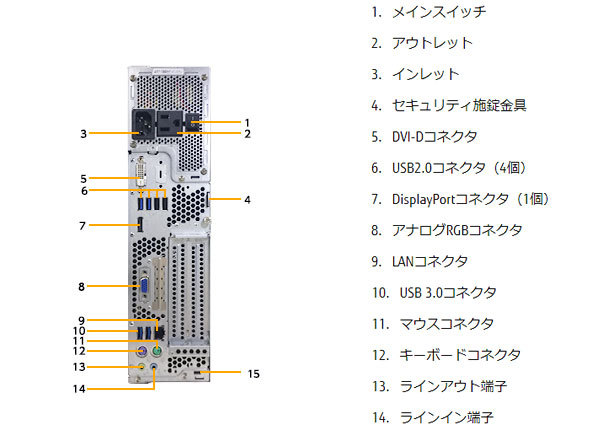 3
1
2
5
6
4
7
8
9
10
11
12
13
14
15

1. メインスイッチ

2. アウトレット

3. インレット

4. セキュリティ施錠金具

5. DVI-Dコネクタ

6. USB2.0コネクタ（4個）

7. DisplayPortコネクタ（1個）

8. アナログRGBコネクタ

9. LANコネクタ

10. USB 3.0コネクタ

11. マウスコネクタ

12. キーボードコネクタ

13. ラインアウト端子

14. ラインイン端子