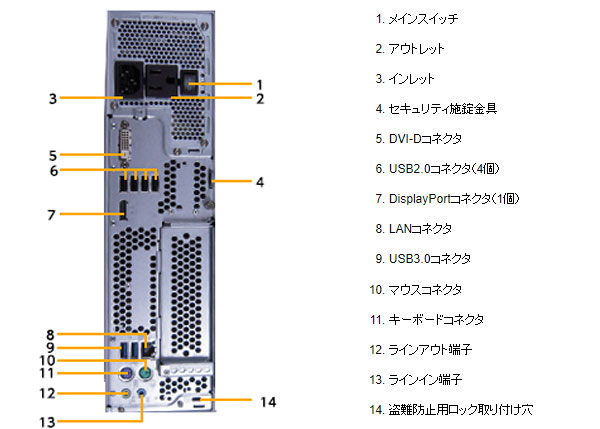 3
5
6
7
8
9
10
11
12
13
1
2
4
14

1. メインスイッチ

2. アウトレット

3. インレット

4. セキュリティ施錠金具

5. DVI-Dコネクタ

6. USB2.0コネクタ(4個)

7. DisplayPortコネクタ(1個)

8. LANコネクタ

9. USB3.0コネクタ

10. マウスコネクタ

11. キーボードコネクタ

12. ラインアウト端子

13. ラインイン端子

14. 盗難防止用ロック取り付け穴