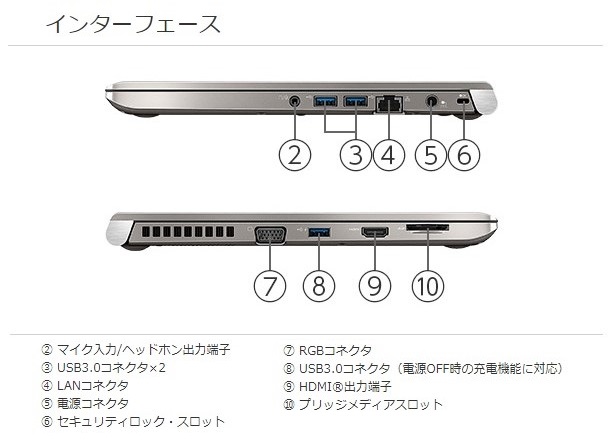 インターフェース

②

③

④

⑤

⑥

⑦

⑧

⑨

⑩

② マイク入力/ヘッドホン出力端子
③ USB3.0コネクタ×2
④ LANコネクタ
⑤ 電源コネクタ
⑥ セキュリティロック・スロット

⑦ RGBコネクタ
⑧ USB3.0コネクタ（電源OFF時の充電機能に対応）
⑨ HDMI®出力端子
⑩ ブリッジメディアスロット