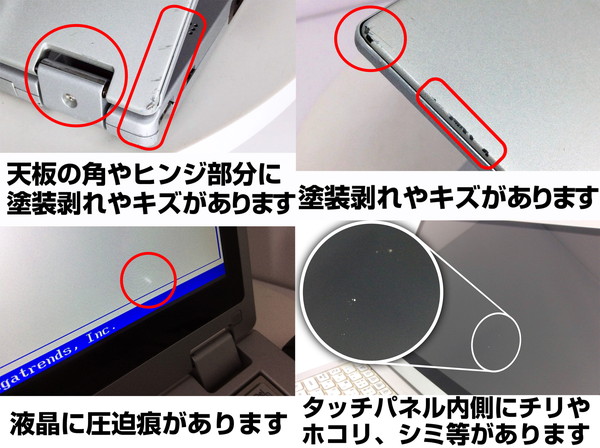 天板の角やヒンジ部分に塗装剥れやキズがあります

塗装剥れやキズがあります

gatrends, Inc.

液晶に圧迫痕があります

タッチパネル内側にチリやホコリ、シミ等があります