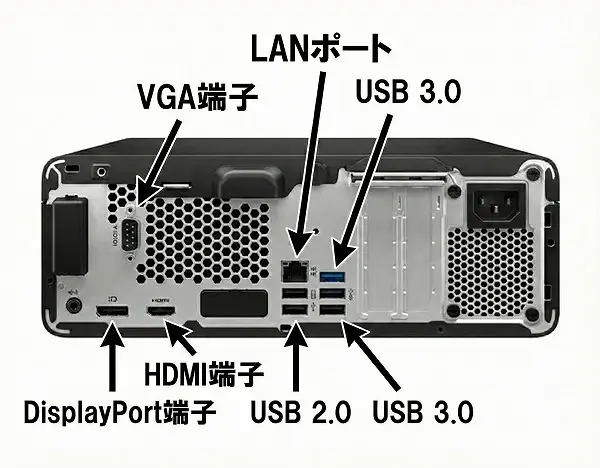 LANポート

VGA端子

USB 3.0

HDMI

HDMI端子

DisplayPort端子

USB 2.0

USB 3.0